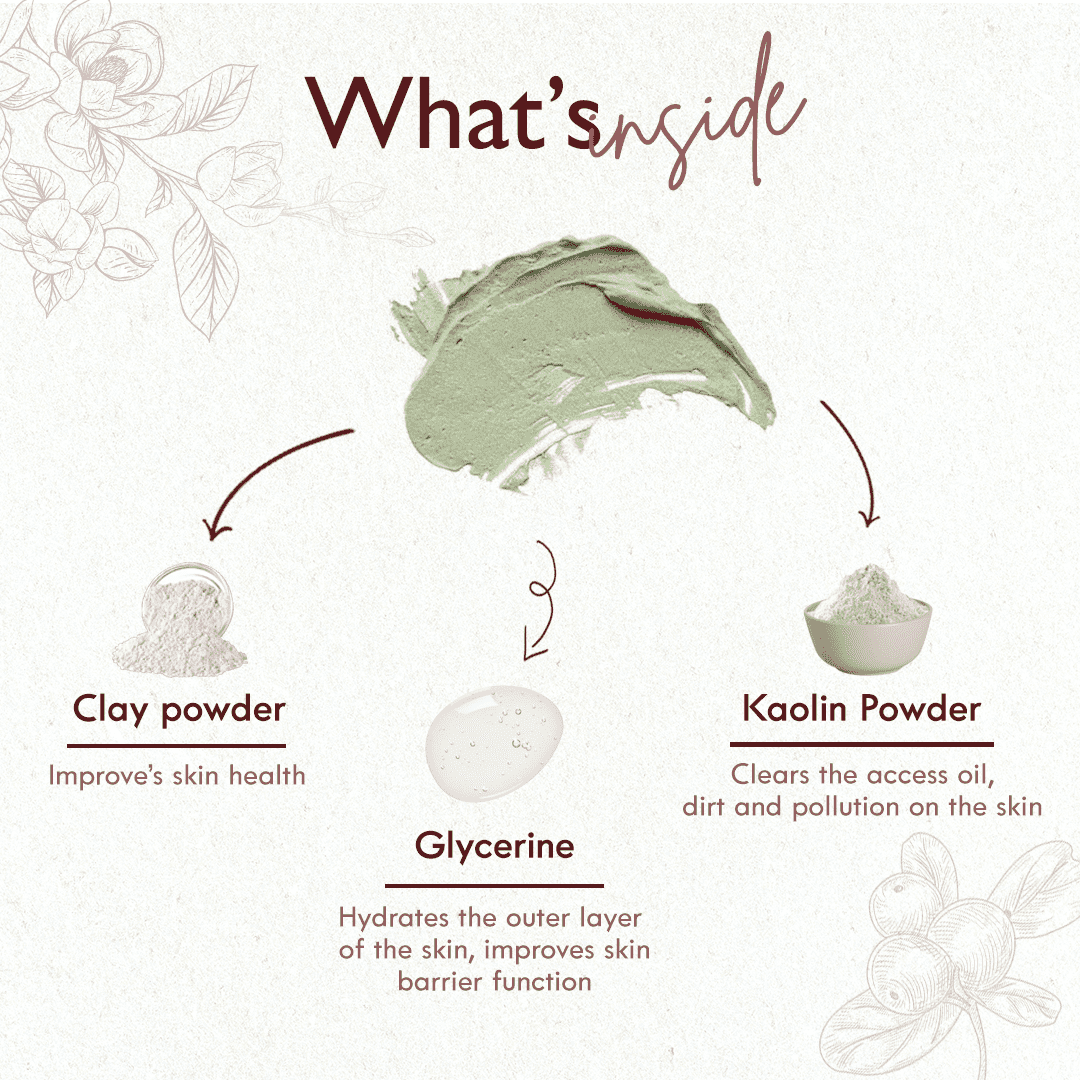 What's inside

Clay powder

Improve's skin health

Glycerine

Hydrates the outer layer of the skin, improves skin barrier function

Kaolin Powder

Clears the access oil, dirt and pollution on the skin