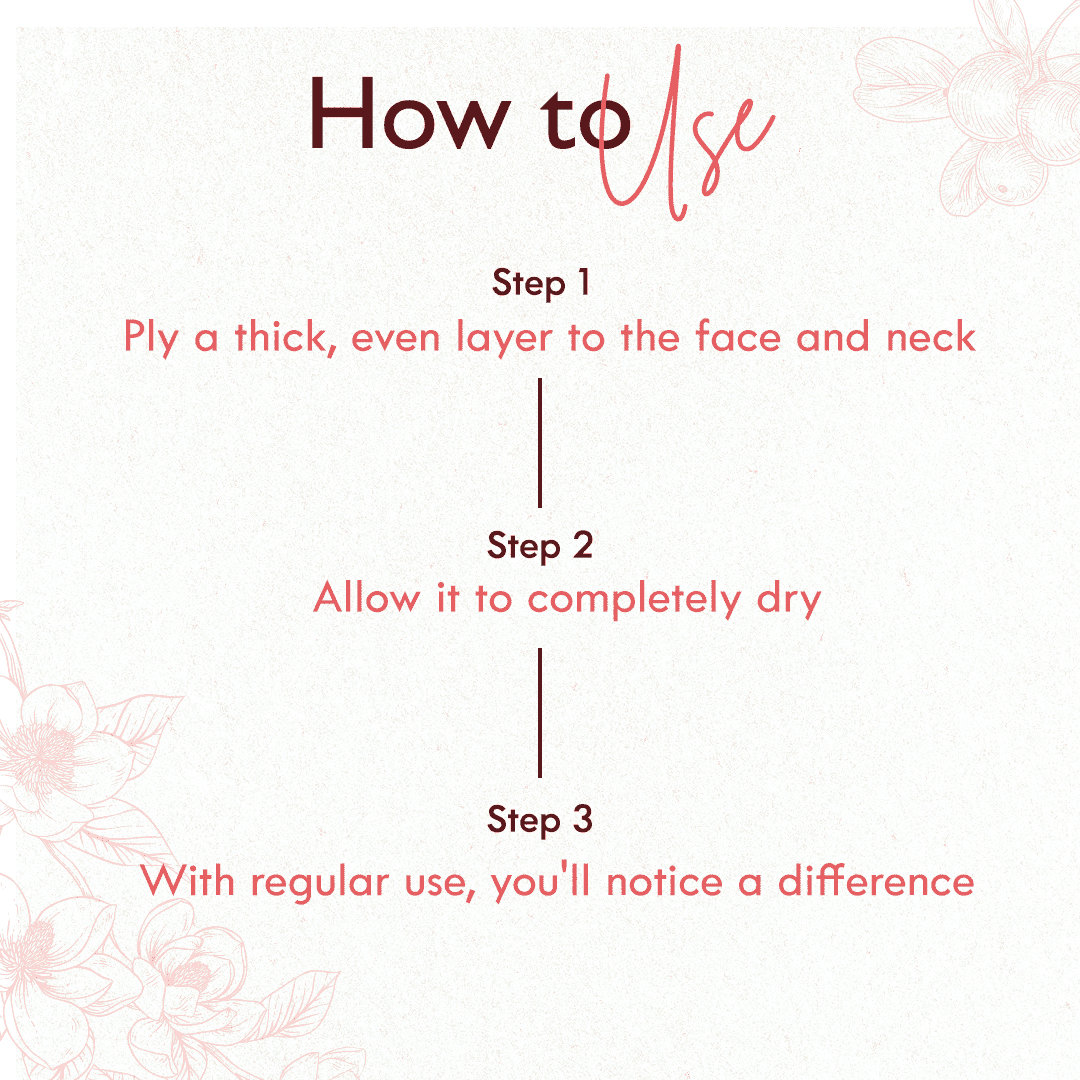 How to Use

Step 1
Ply a thick, even layer to the face and neck

Step 2
Allow it to completely dry

Step 3
With regular use, you'll notice a difference