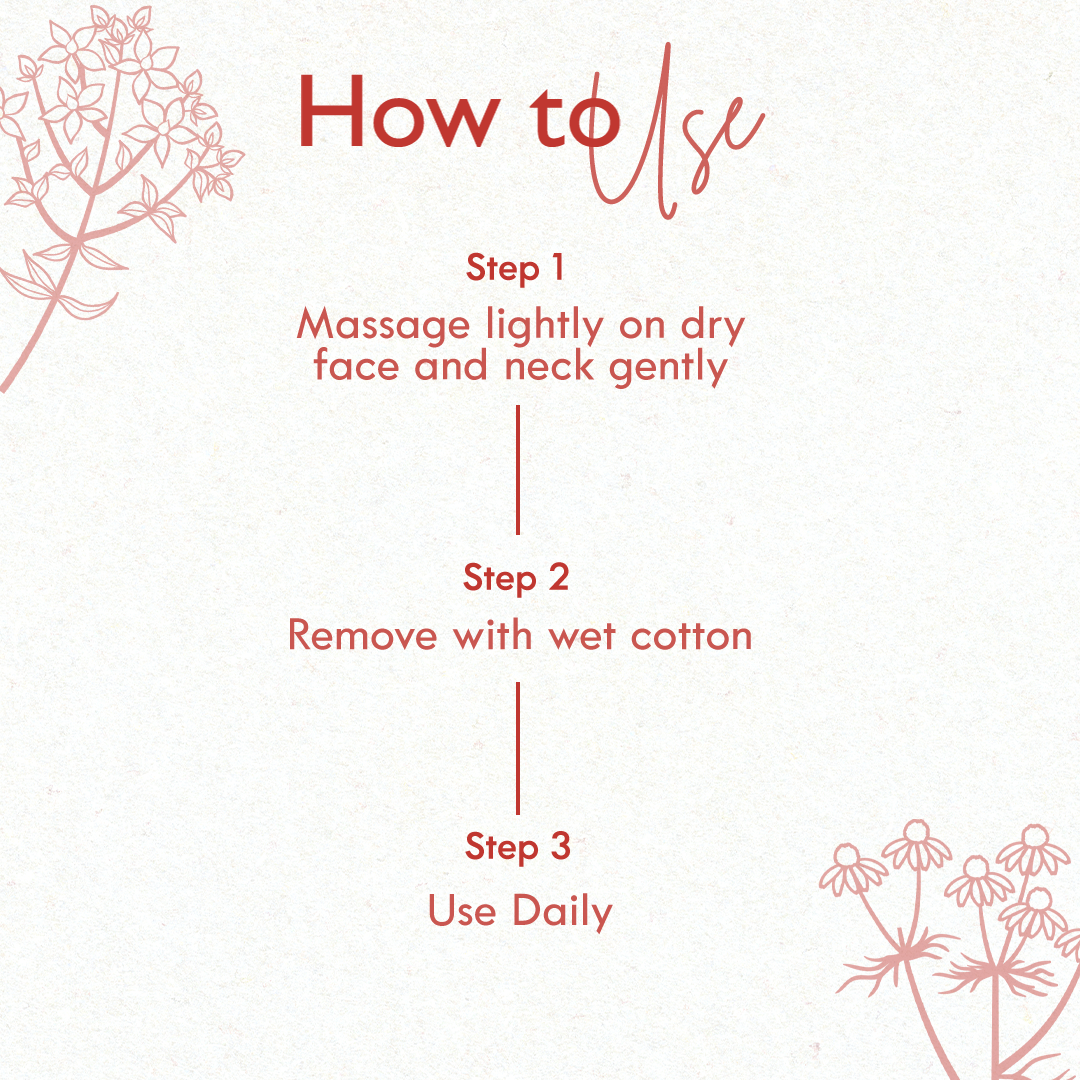 How to Use

Step 1
Massage lightly on dry face and neck gently

Step 2
Remove with wet cotton

Step 3
Use Daily